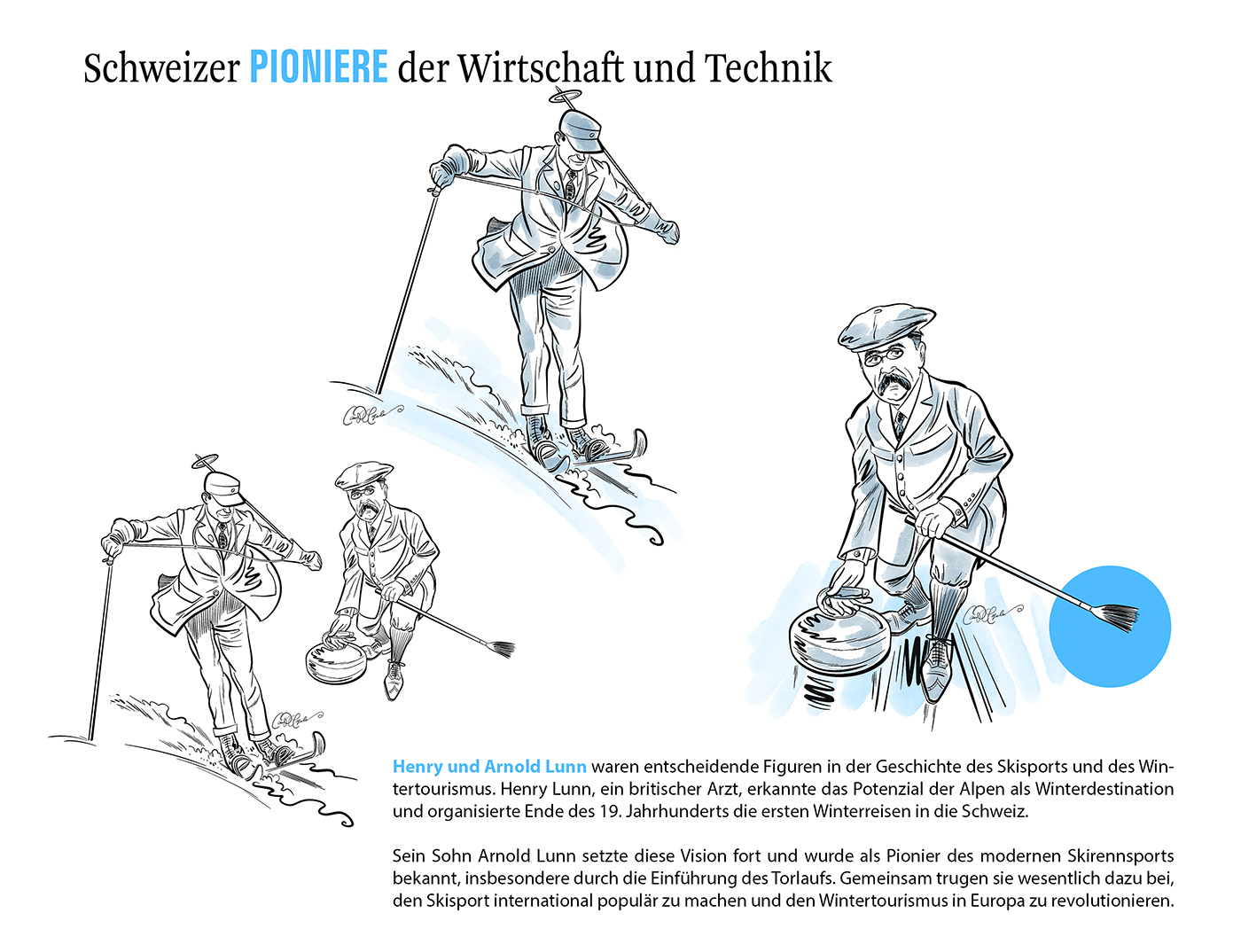 Schweizer PIONIERE der Wirtschaft und Technik

Henry und Arnold Lunn waren entscheidende Figuren in der Geschichte des Skisports und des Wintertourismus. Henry Lunn, ein britischer Arzt, erkannte das Potenzial der Alpen als Winterdestination und organisierte Ende des 19. Jahrhunderts die ersten Winterreisen in die Schweiz.

Sein Sohn Arnold Lunn setzte diese Vision fort und wurde als Pionier des modernen Skirennsports bekannt, insbesondere durch die Einführung des Torlaufs. Gemeinsam trugen sie wesentlich dazu bei, den Skisport international populär zu machen und den Wintertourismus in Europa zu revolutionieren.